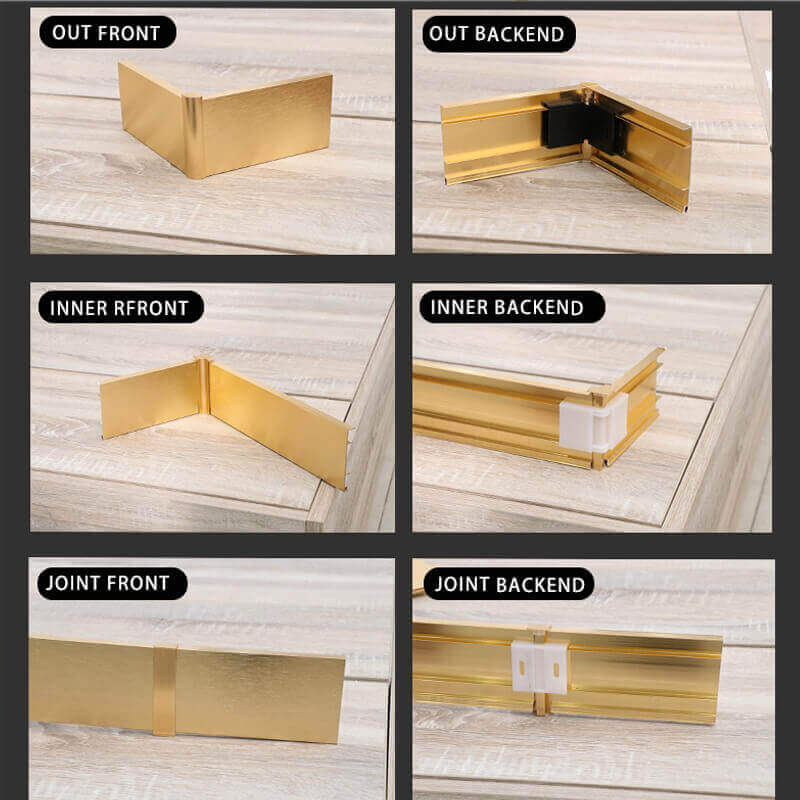 OUT FRONT

OUT BACKEND

INNER RFRONT

INNER BACKEND

JOINT FRONT

JOINT BACKEND