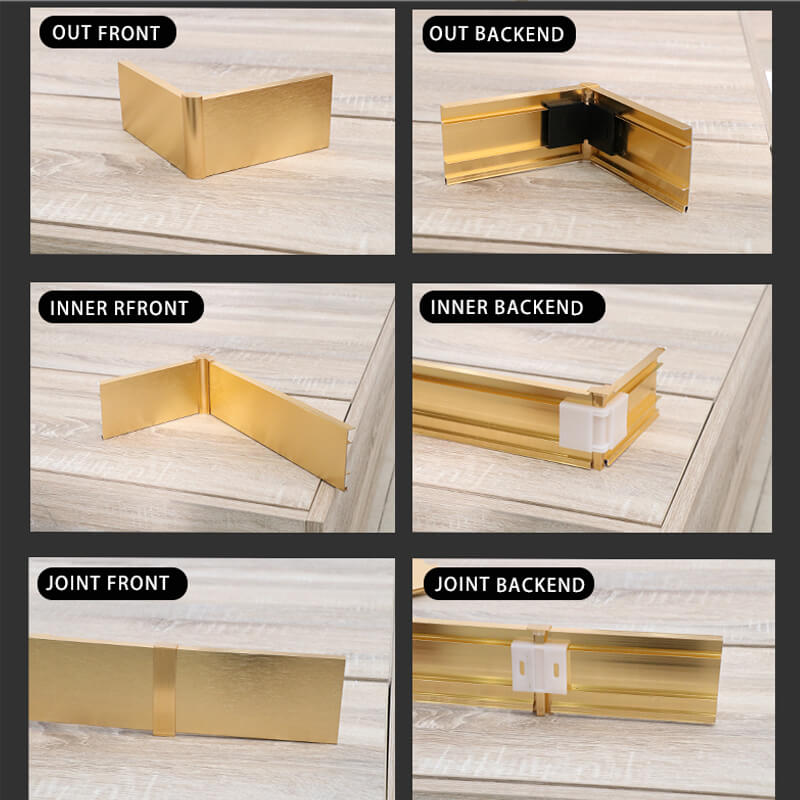 OUT FRONT

OUT BACKEND

INNER RFRONT

INNER BACKEND

JOINT FRONT

JOINT BACKEND